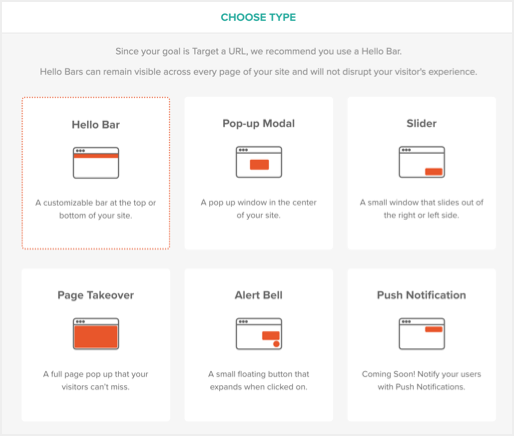 CHOOSE TYPE

Since your goal is Target a URL, we recommend you use a Hello Bar.

Hello Bars can remain visible across every page of your site and will not disrupt your visitor's experience.

Hello Bar

A customizable bar at the top or bottom of your site.

Pop-up Modal

A pop up window in the center of your site.

Slider

A small window that slides out of the right or left side.

Page Takeover

A full page pop up that your visitors can't miss.

Alert Bell

A small floating button that expands when clicked on.

Push Notification

Coming Soon! Notify your users with Push Notifications.